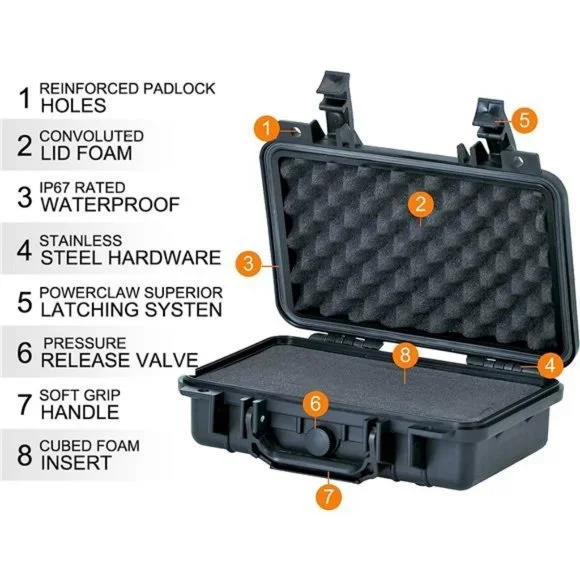 1 REINFORCED PADLOCK HOLES

2 CONVOLUTED LID FOAM

3 IP67 RATED WATERPROOF

4 STAINLESS STEEL HARDWARE

5 POWERCLAW SUPERIOR LATCHING SYSTEN

6 PRESSURE RELEASE VALVE

7 SOFT GRIP HANDLE

8 CUBED FOAM INSERT

1

5

2

3

8

4

6

7